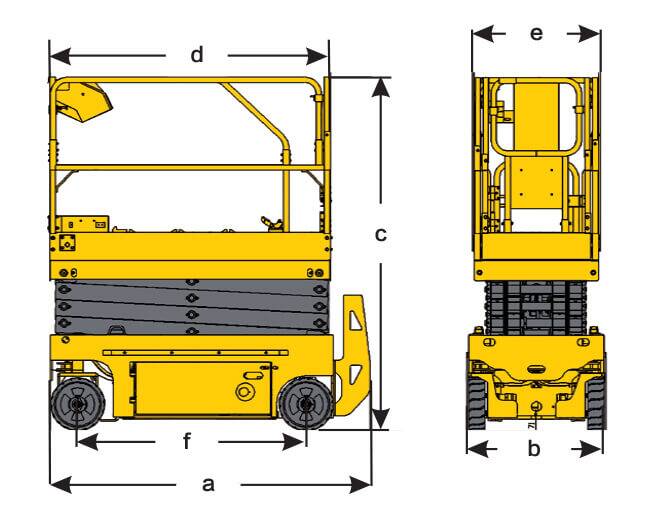 d
c
f
a
e
b